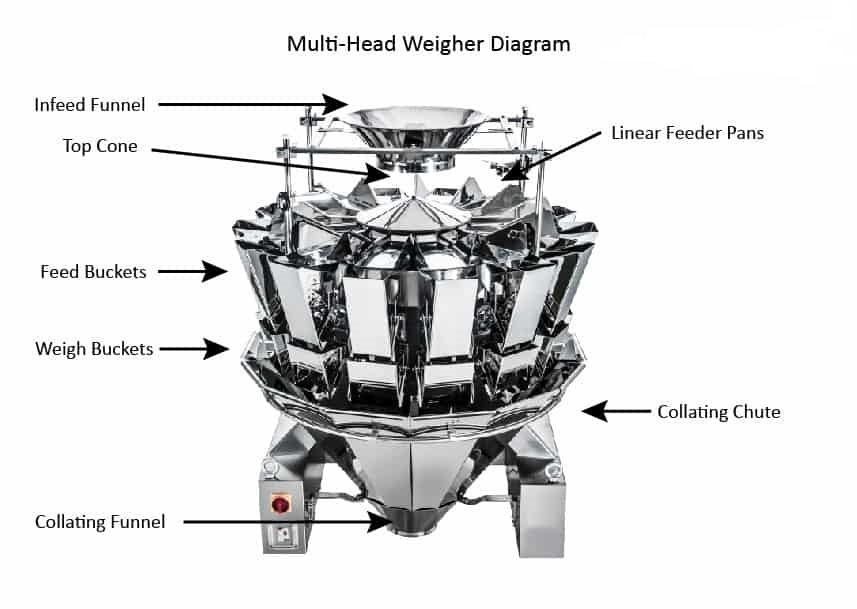 Multi-Head Weigher Diagram

Infeed Funnel

Top Cone

Linear Feeder Pans

Feed Buckets

Weigh Buckets

Collating Chute

Collating Funnel